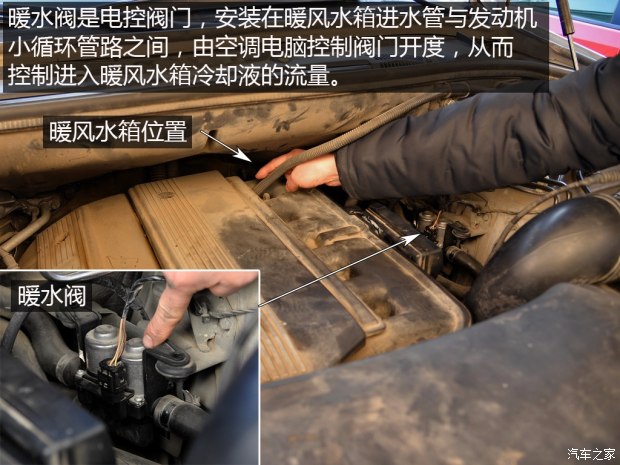 暖水阀是电控阀门，安装在暖风水箱进水管与发动机小循环管路之间，由空调电脑控制阀门开度，从而控制进入暖风水箱冷却液的流量。

暖风水箱位置

暖水阀

汽车之家